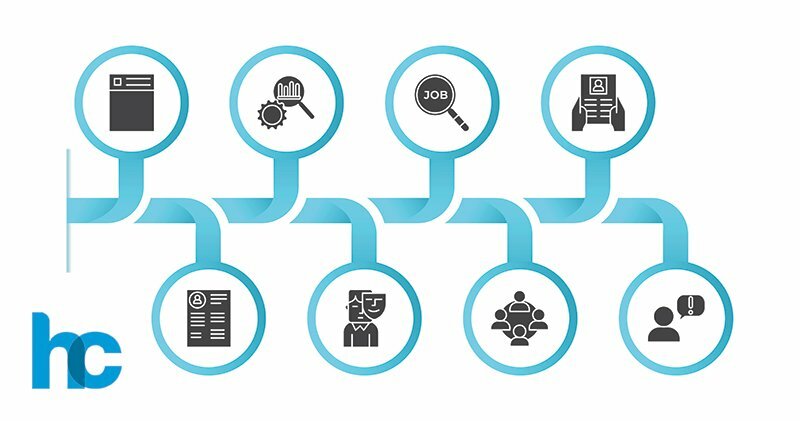 JOB

hc